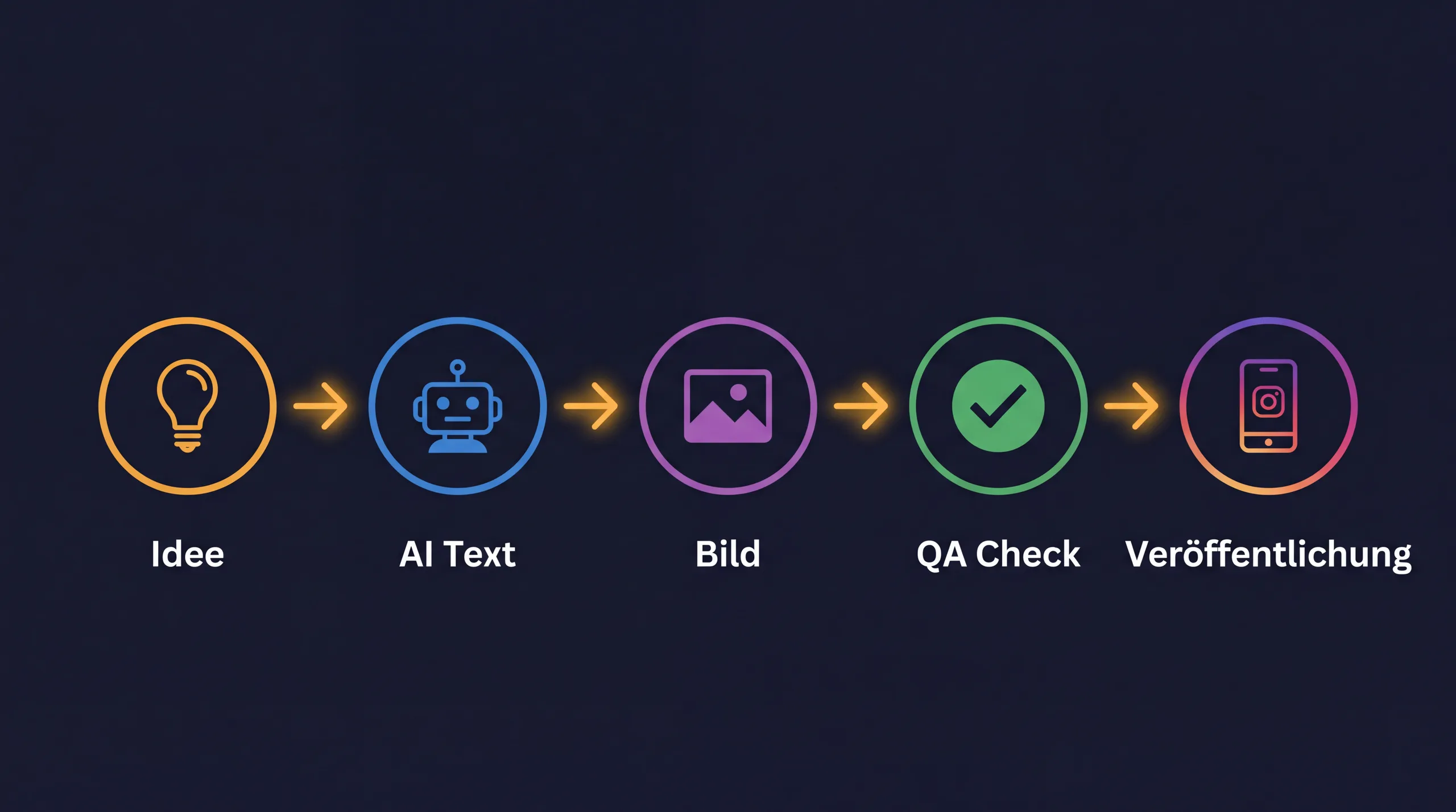 Idee

AI Text

Bild

QA Check

Veröffentlichung